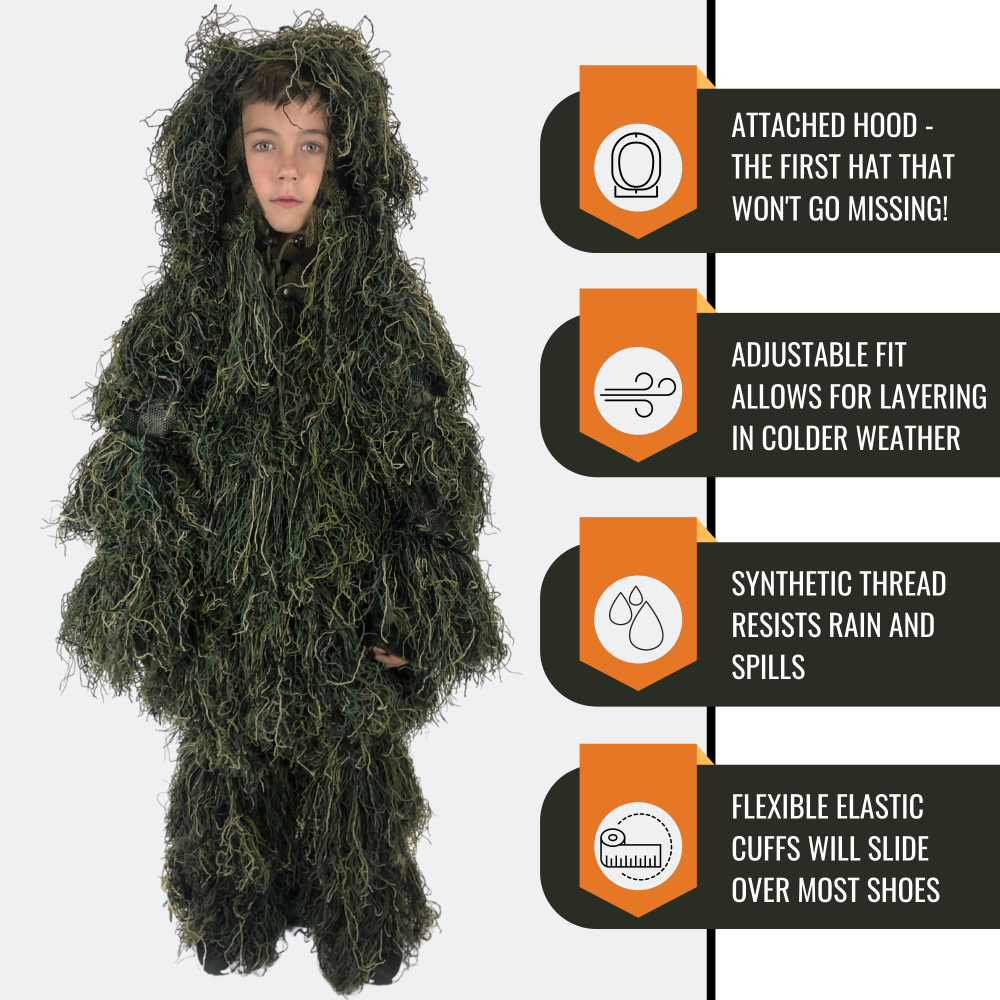 ATTACHED HOOD - THE FIRST HAT THAT WON'T GO MISSING!

ADJUSTABLE FIT ALLOWS FOR LAYERING IN COLDER WEATHER

SYNTHETIC THREAD RESISTS RAIN AND SPILLS

FLEXIBLE ELASTIC CUFFS WILL SLIDE OVER MOST SHOES