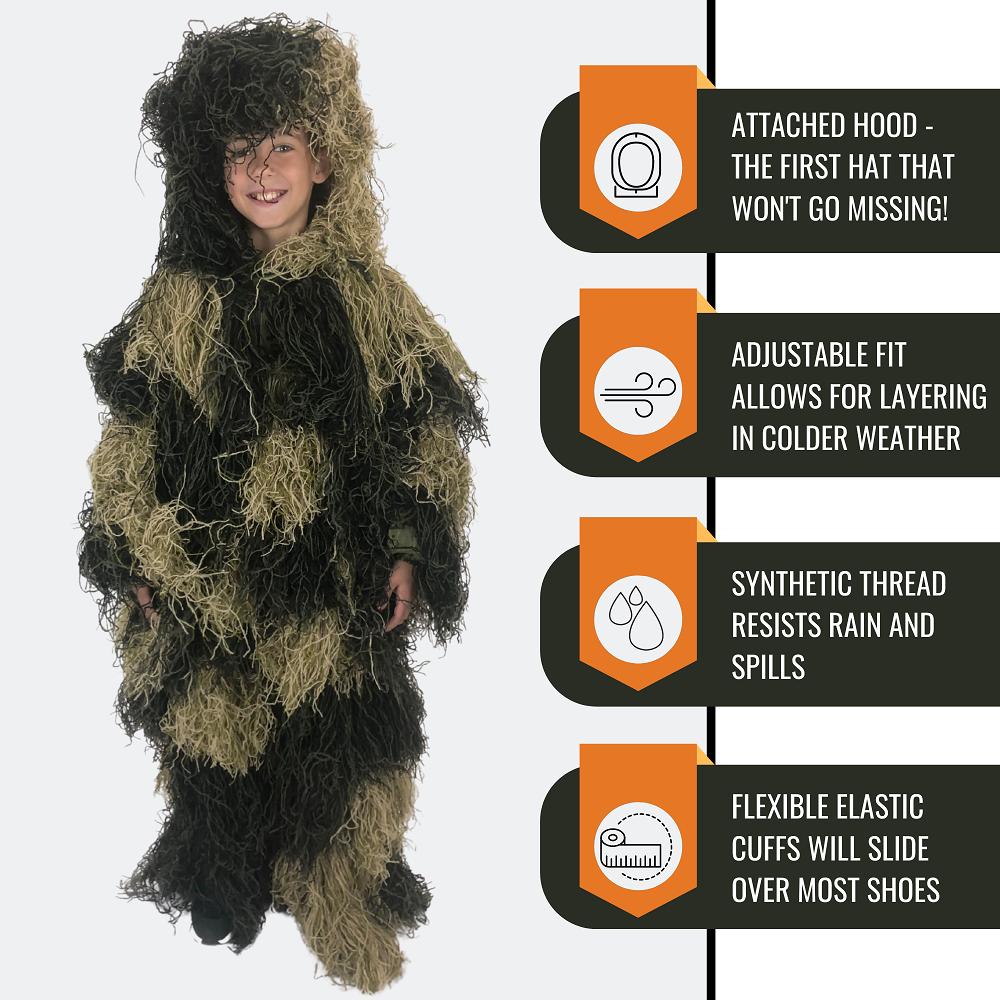 ATTACHED HOOD - THE FIRST HAT THAT WON'T GO MISSING!

ADJUSTABLE FIT ALLOWS FOR LAYERING IN COLDER WEATHER

SYNTHETIC THREAD RESISTS RAIN AND SPILLS

FLEXIBLE ELASTIC CUFFS WILL SLIDE OVER MOST SHOES